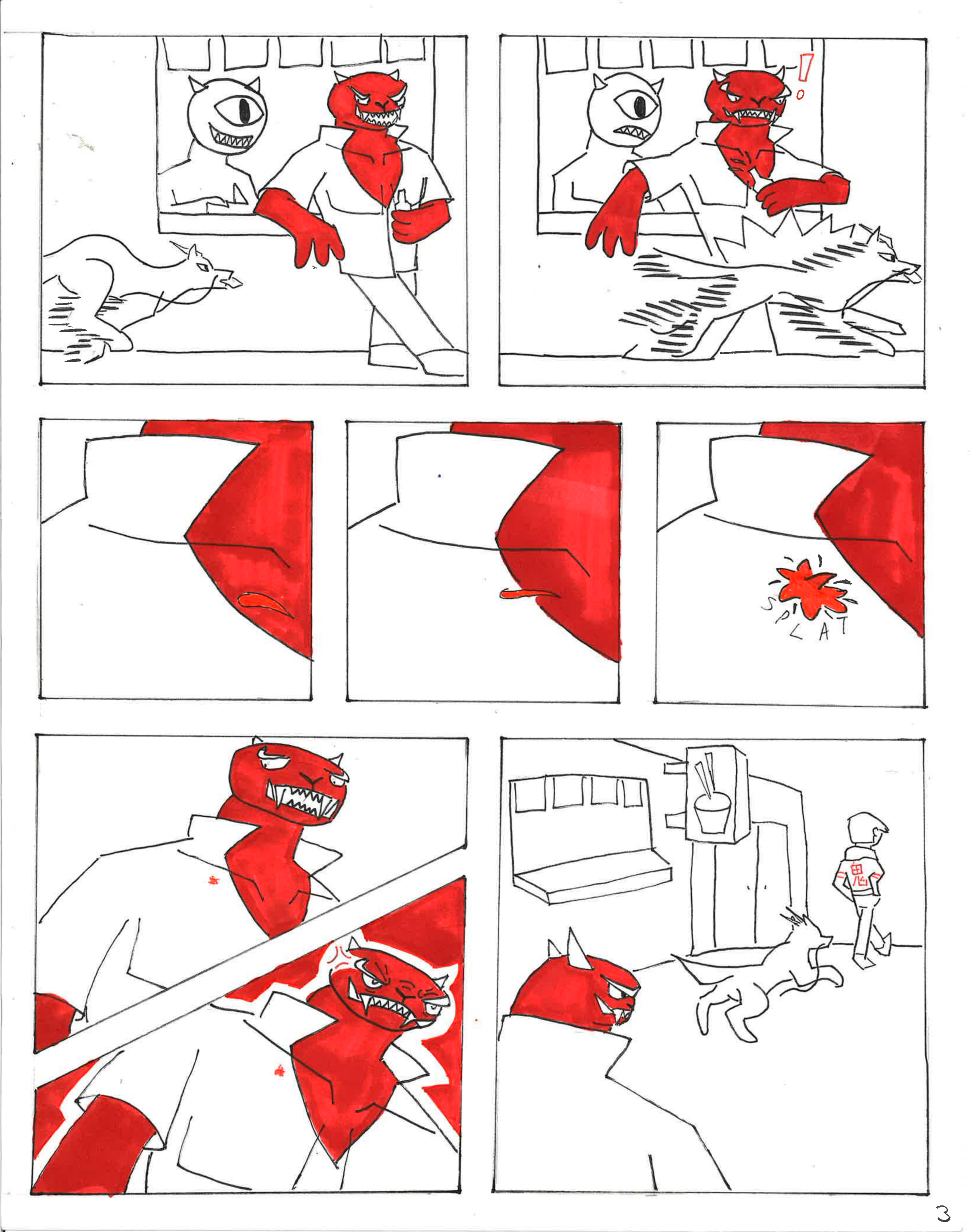 !

SPLAT

鬼

3